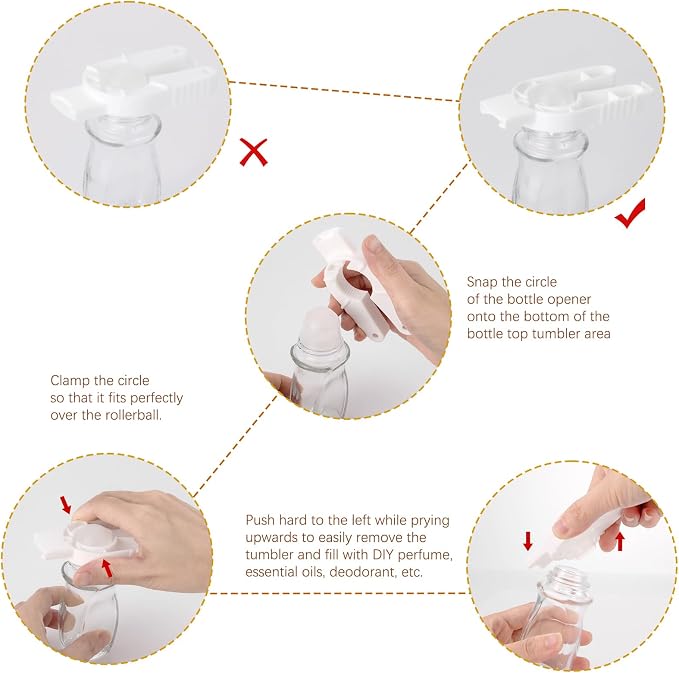 Snap the circle of the bottle opener onto the bottom of the bottle top tumbler area

Clamp the circle so that it fits perfectly over the rollerball.

Push hard to the left while prying upwards to easily remove the tumbler and fill with DIY perfume, essential oils, deodorant, etc.