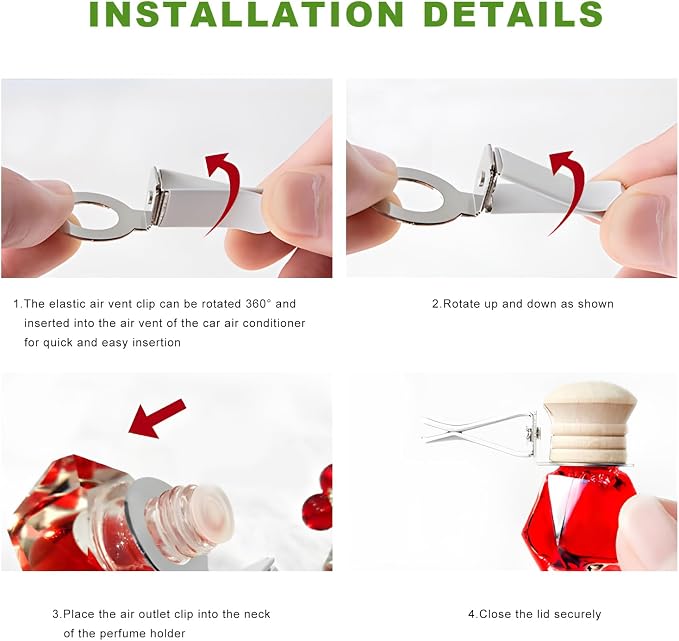 INSTALLATION DETAILS

1.The elastic air vent clip can be rotated 360° and inserted into the air vent of the car air conditioner for quick and easy insertion

2.Rotate up and down as shown

3.Place the air outlet clip into the neck of the perfume holder

4.Close the lid securely