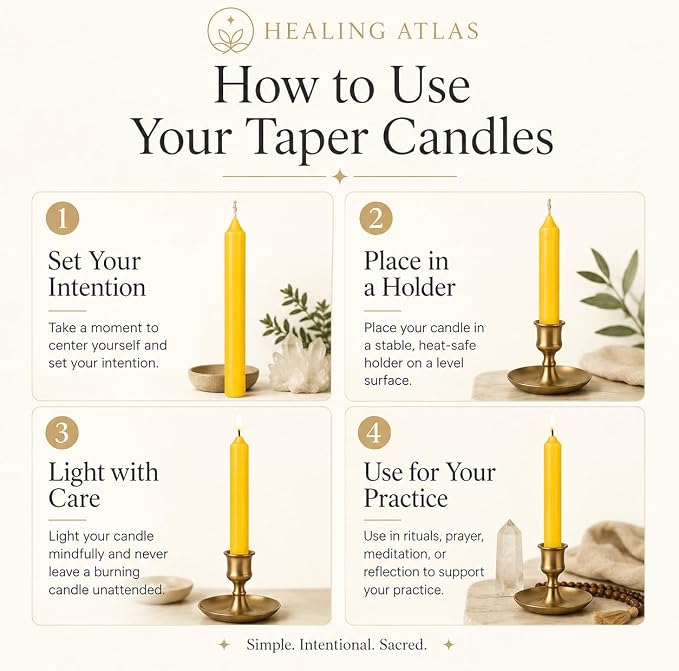 HEALING ATLAS

How to Use Your Taper Candles

1

Set Your Intention

Take a moment to center yourself and set your intention.

2

Place in a Holder

Place your candle in a stable, heat-safe holder on a level surface.

3

Light with Care

Light your candle mindfully and never leave a burning candle unattended.

4

Use for Your Practice

Use in rituals, prayer, meditation, or reflection to support your practice.

Simple. Intentional. Sacred.