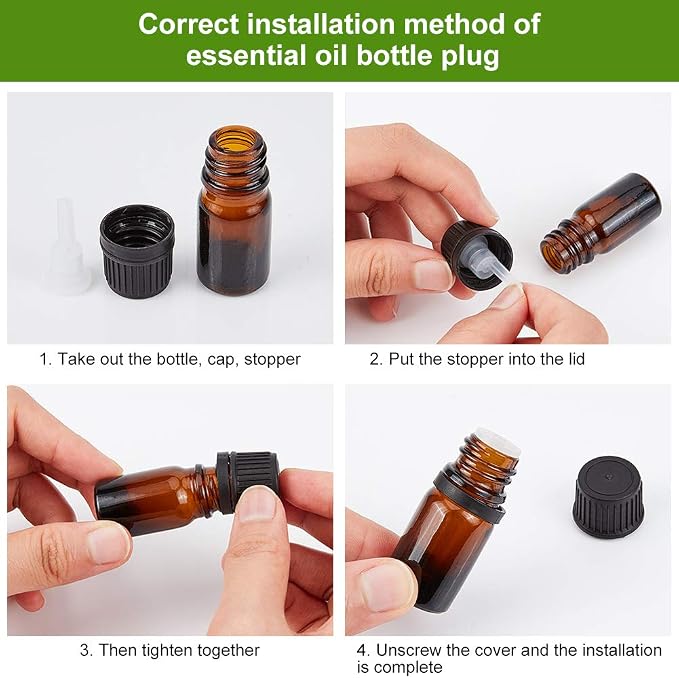 Correct installation method of essential oil bottle plug

1. Take out the bottle, cap, stopper

2. Put the stopper into the lid

3. Then tighten together

4. Unscrew the cover and the installation is complete