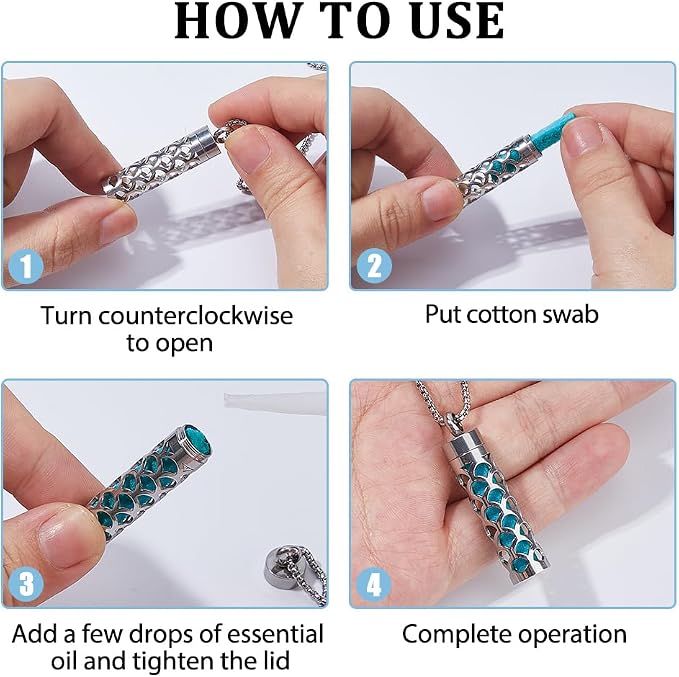 HOW TO USE

1

Turn counterclockwise to open

2

Put cotton swab

3

Add a few drops of essential oil and tighten the lid

4

Complete operation