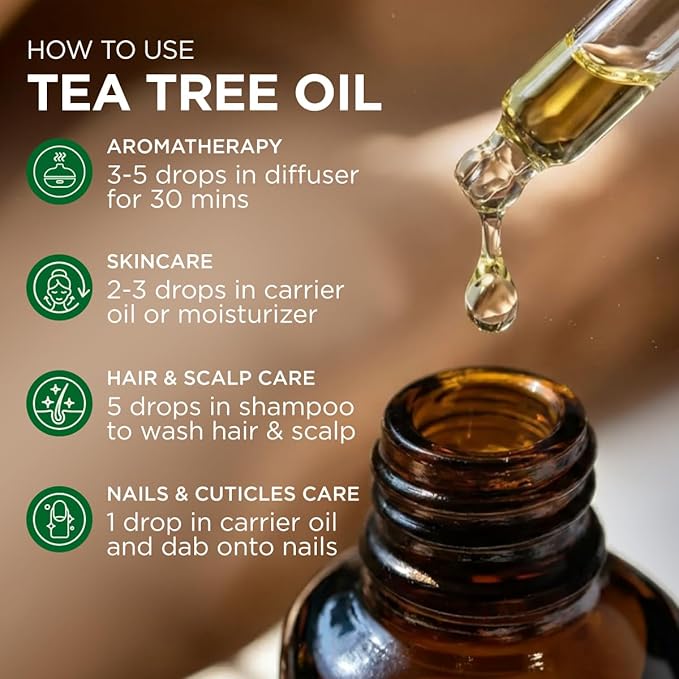 HOW TO USE
TEA TREE OIL

AROMATHERAPY
3-5 drops in diffuser for 30 mins

SKINCARE
2-3 drops in carrier oil or moisturizer

HAIR & SCALP CARE
5 drops in shampoo to wash hair & scalp

NAILS & CUTICLES CARE
1 drop in carrier oil and dab onto nails