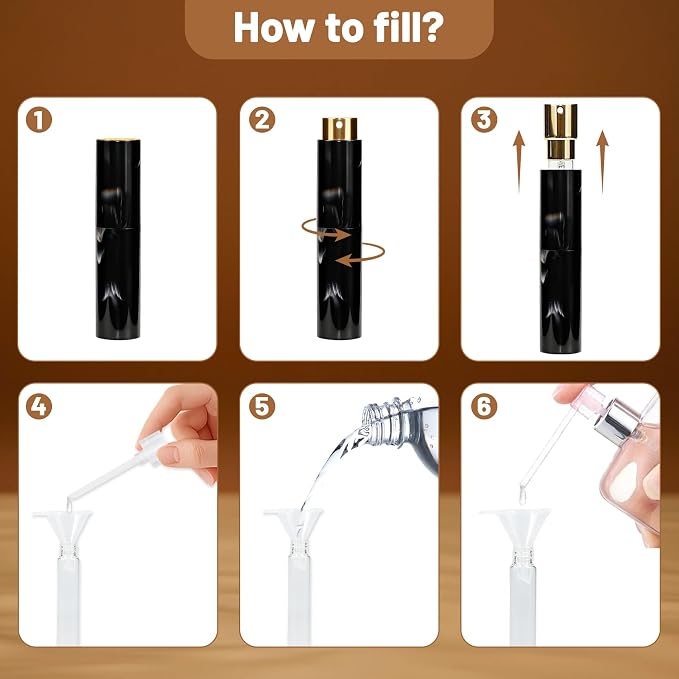 How to fill?

1

2

3

4

5

6