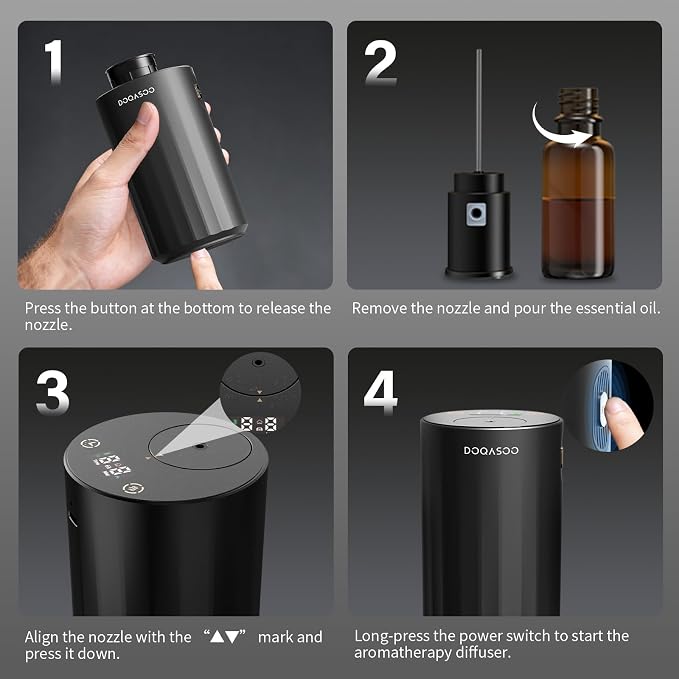 1

DOQASOO

Press the button at the bottom to release the nozzle.

2

Remove the nozzle and pour the essential oil.

3

Align the nozzle with the "▲▼" mark and press it down.

4

DOQASOO

Long-press the power switch to start the aromatherapy diffuser.