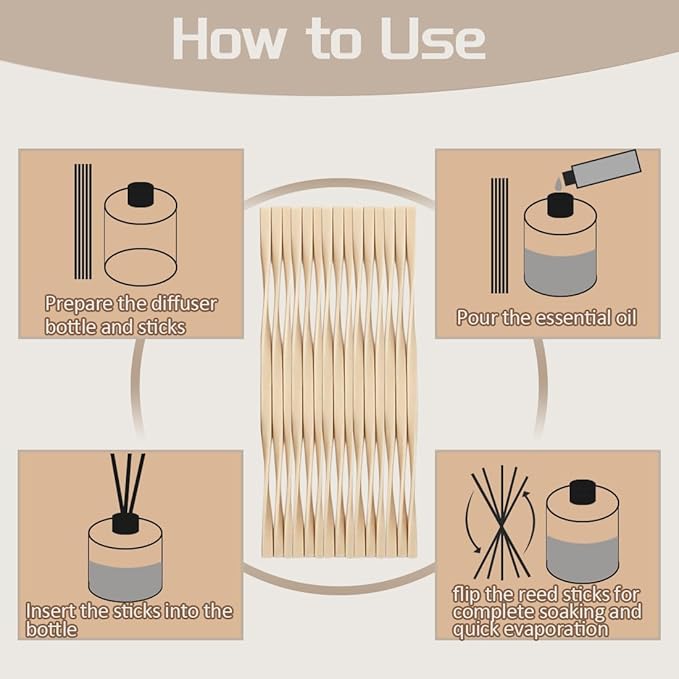 How to Use

Prepare the diffuser bottle and sticks

Pour the essential oil

Insert the sticks into the bottle

flip the reed sticks for complete soaking and quick evaporation