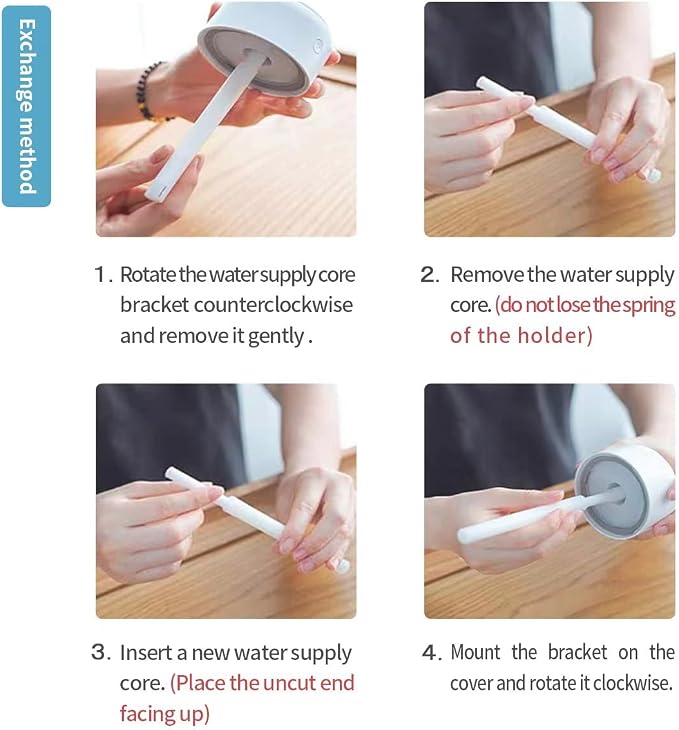 Exchange method

1. Rotate the water supply core bracket counterclockwise and remove it gently .

2. Remove the water supply core. (do not lose the spring of the holder)

3. Insert a new water supply core. (Place the uncut end facing up)

4. Mount the bracket on the cover and rotate it clockwise.