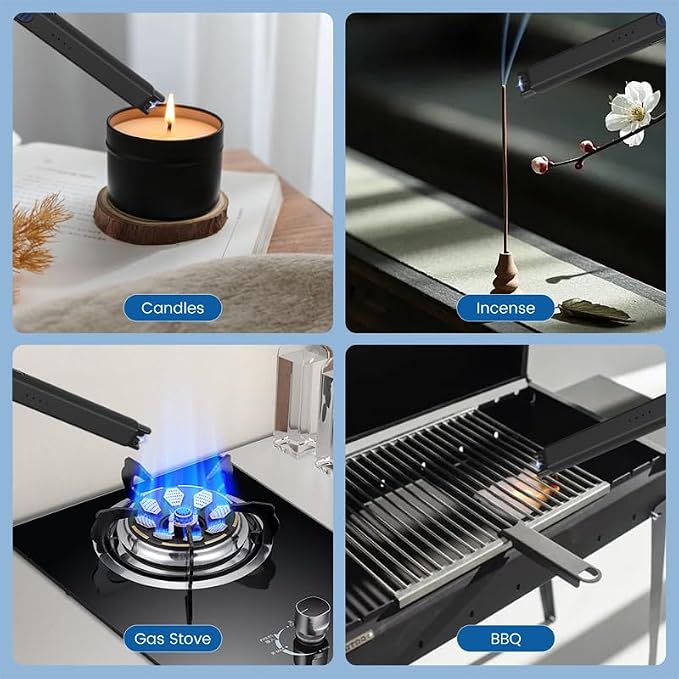 Candles

Incense

Gas Stove

BBQ