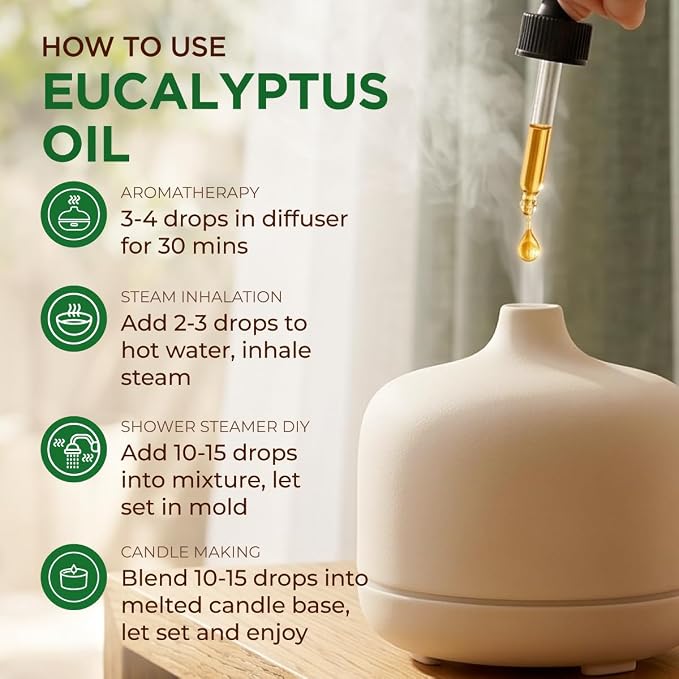 HOW TO USE
EUCALYPTUS OIL

AROMATHERAPY
3-4 drops in diffuser for 30 mins

STEAM INHALATION
Add 2-3 drops to hot water, inhale steam

SHOWER STEAMER DIY
Add 10-15 drops into mixture, let set in mold

CANDLE MAKING
Blend 10-15 drops into melted candle base, let set and enjoy