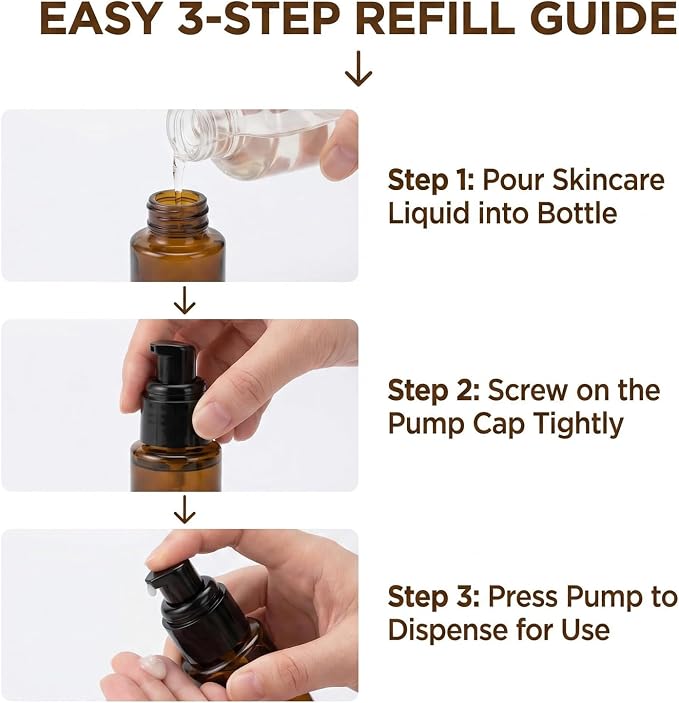 EASY 3-STEP REFILL GUIDE

Step 1: Pour Skincare Liquid into Bottle

Step 2: Screw on the Pump Cap Tightly

Step 3: Press Pump to Dispense for Use