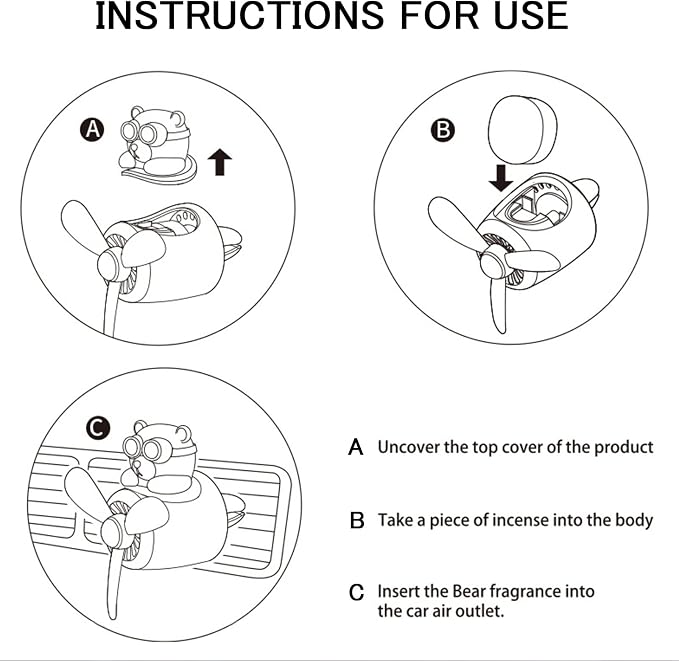 INSTRUCTIONS FOR USE

A

B

C

A Uncover the top cover of the product

B Take a piece of incense into the body

C Insert the Bear fragrance into the car air outlet.