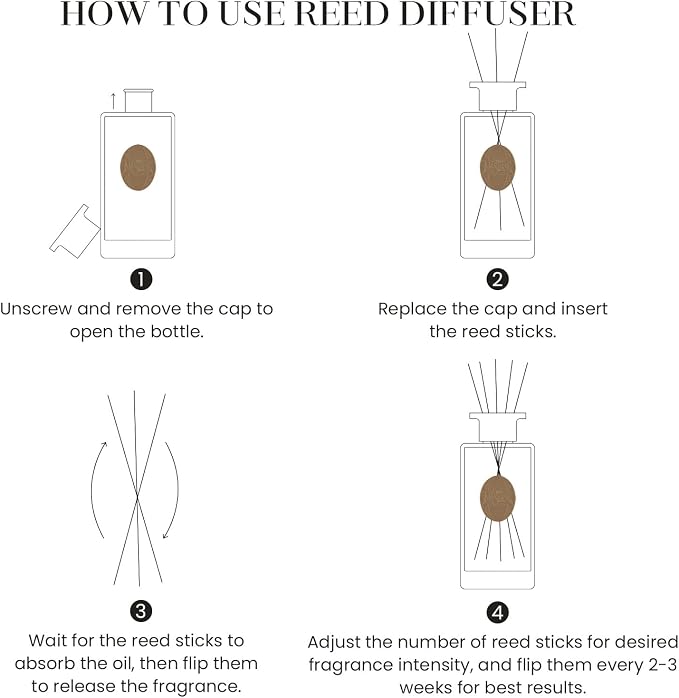 HOW TO USE REED DIFFUSER

1
Unscrew and remove the cap to open the bottle.

2
Replace the cap and insert the reed sticks.

3
Wait for the reed sticks to absorb the oil, then flip them to release the fragrance.

4
Adjust the number of reed sticks for desired fragrance intensity, and flip them every 2-3 weeks for best results.