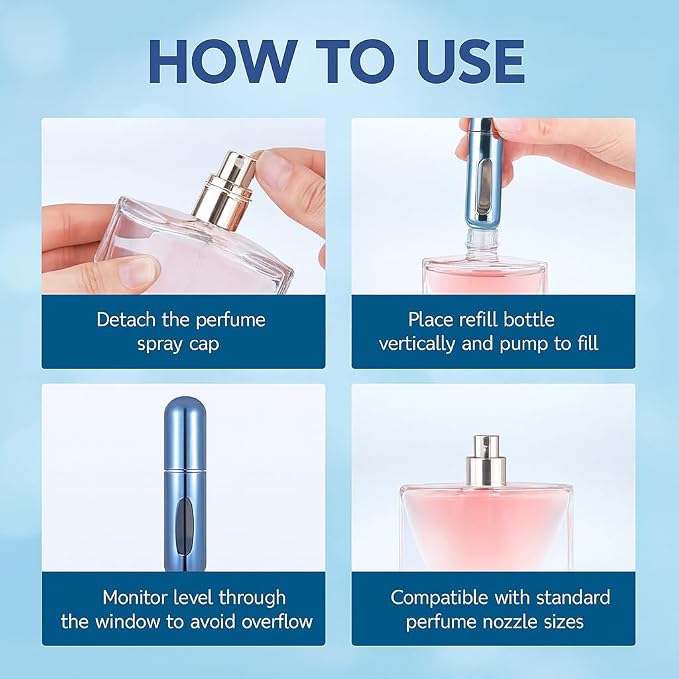 HOW TO USE

Detach the perfume spray cap

Place refill bottle vertically and pump to fill

Monitor level through the window to avoid overflow

Compatible with standard perfume nozzle sizes