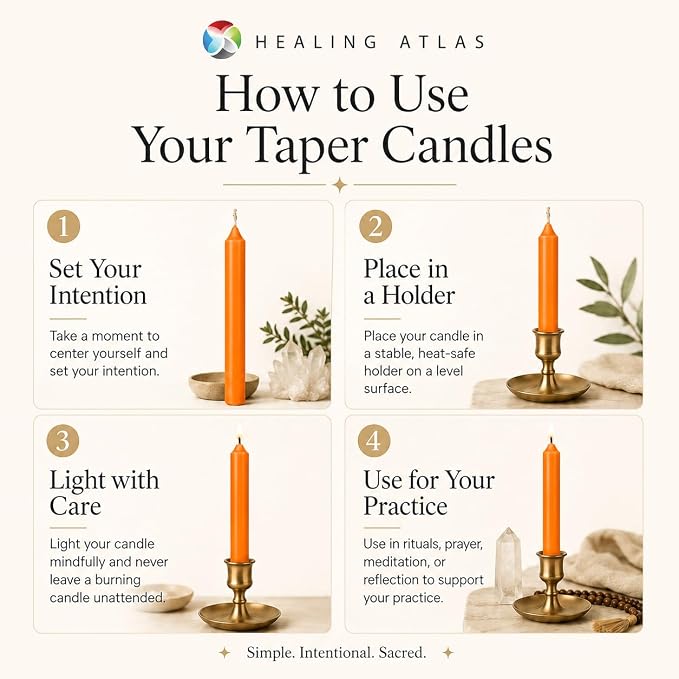 HEALING ATLAS

How to Use Your Taper Candles

1

Set Your Intention

Take a moment to center yourself and set your intention.

2

Place in a Holder

Place your candle in a stable, heat-safe holder on a level surface.

3

Light with Care

Light your candle mindfully and never leave a burning candle unattended.

4

Use for Your Practice

Use in rituals, prayer, meditation, or reflection to support your practice.

Simple. Intentional. Sacred.