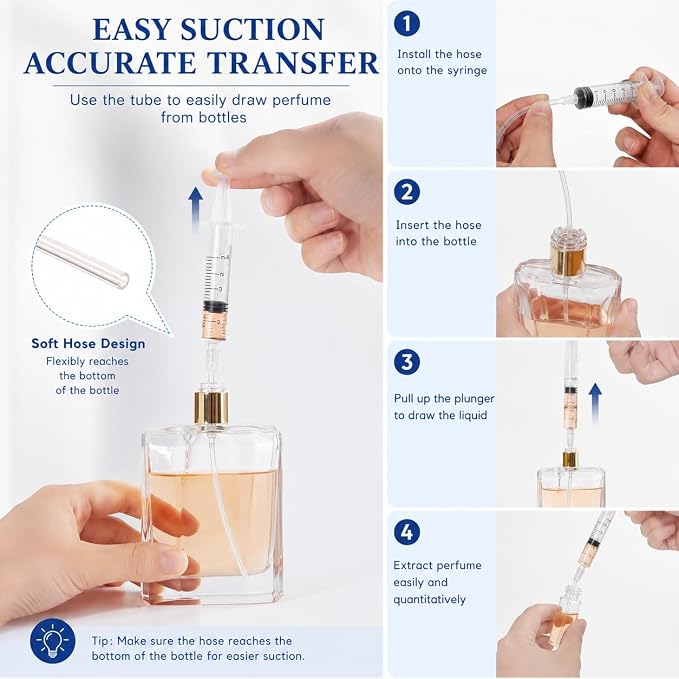 EASY SUCTION
ACCURATE TRANSFER

Use the tube to easily draw perfume from bottles

Soft Hose Design
Flexibly reaches the bottom of the bottle

Tip: Make sure the hose reaches the bottom of the bottle for easier suction.

1
Install the hose onto the syringe

2
Insert the hose into the bottle

3
Pull up the plunger to draw the liquid

4
Extract perfume easily and quantitatively