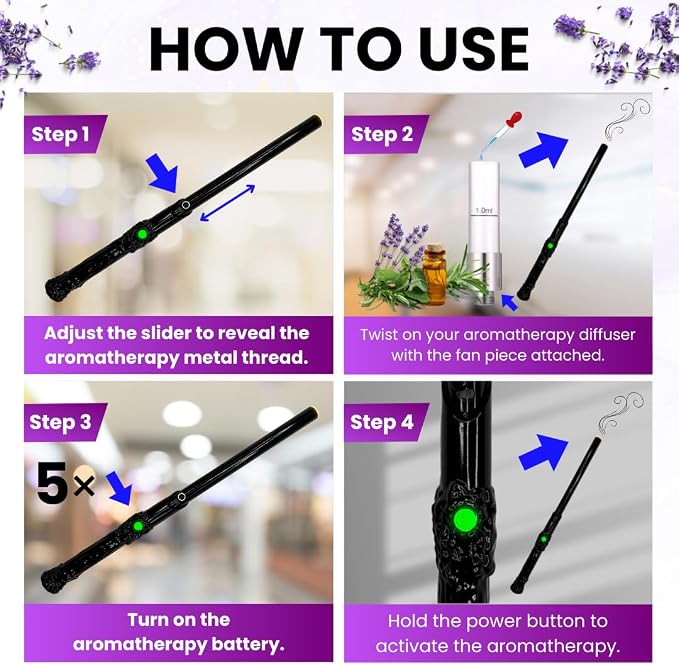 HOW TO USE

Step 1

Adjust the slider to reveal the aromatherapy metal thread.

Step 2

1.0ml

Twist on your aromatherapy diffuser with the fan piece attached.

Step 3

5×

Turn on the aromatherapy battery.

Step 4

Hold the power button to activate the aromatherapy.