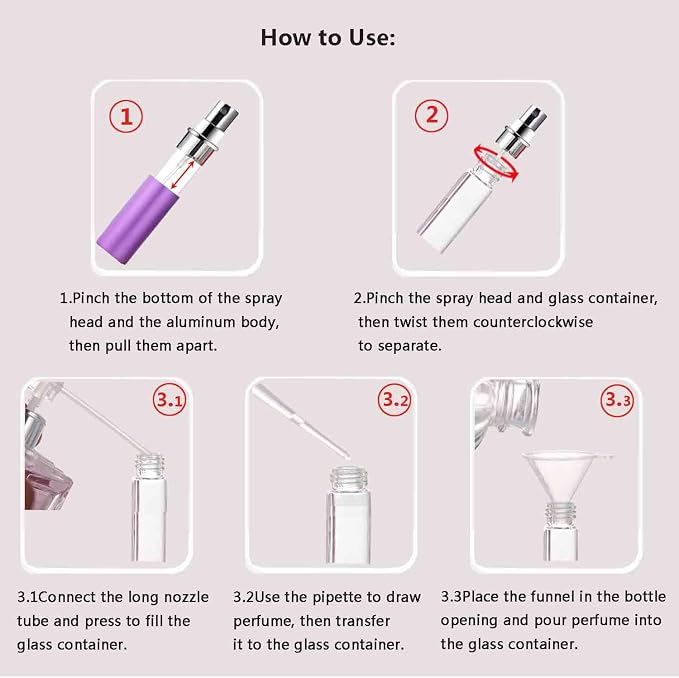 How to Use:

1

1.Pinch the bottom of the spray head and the aluminum body, then pull them apart.

2

2.Pinch the spray head and glass container, then twist them counterclockwise to separate.

3.1

3.1Connect the long nozzle tube and press to fill the glass container.

3.2

3.2Use the pipette to draw perfume, then transfer it to the glass container.

3.3

3.3Place the funnel in the bottle opening and pour perfume into the glass container.