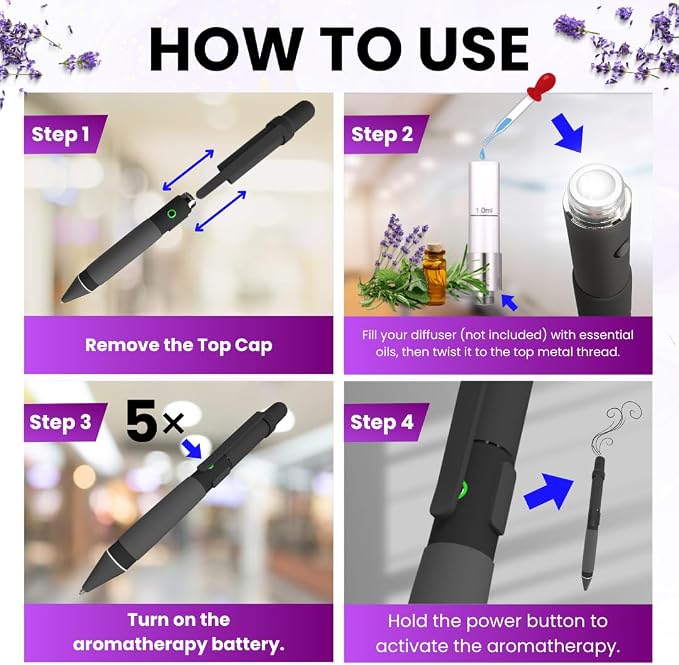 HOW TO USE

Step 1

Remove the Top Cap

Step 2

1.0ml

Fill your diffuser (not included) with essential oils, then twist it to the top metal thread.

Step 3

5×

Turn on the aromatherapy battery.

Step 4

Hold the power button to activate the aromatherapy.