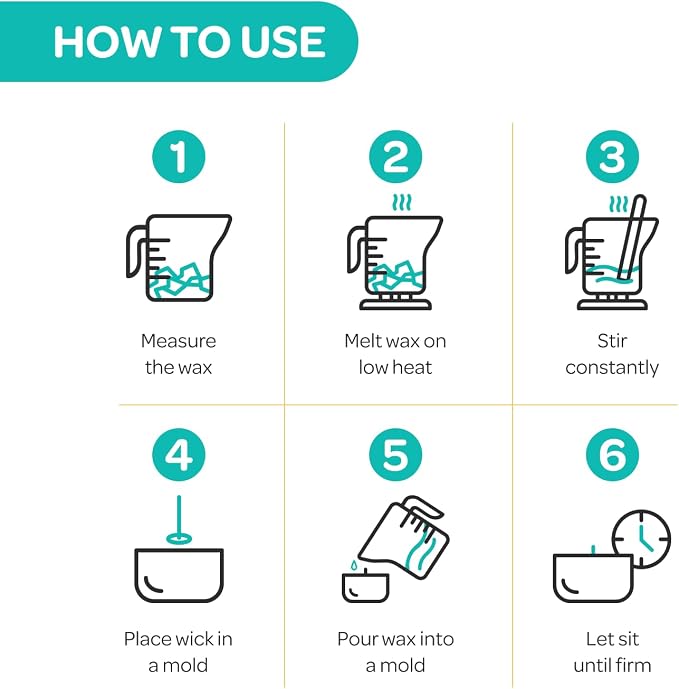 HOW TO USE

1

Measure the wax

2

Melt wax on low heat

3

Stir constantly

4

Place wick in a mold

5

Pour wax into a mold

6

Let sit until firm