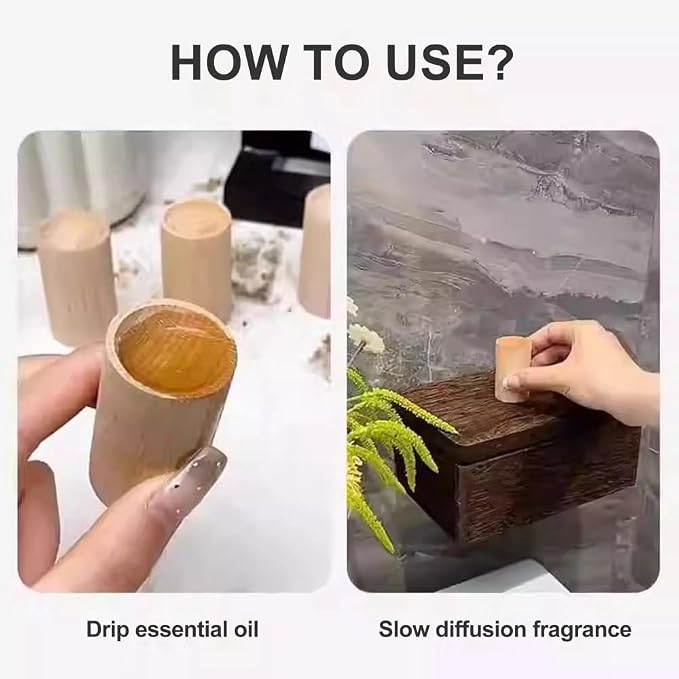 HOW TO USE?

Drip essential oil

Slow diffusion fragrance