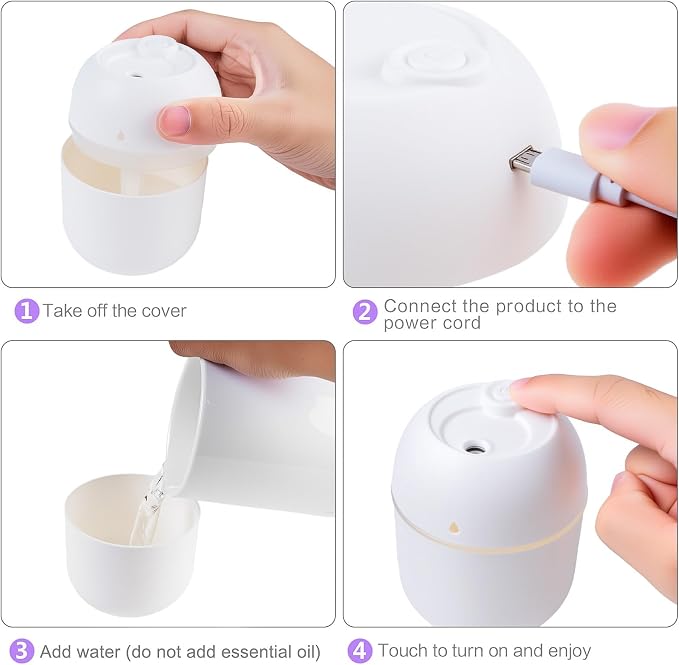 1 Take off the cover

2 Connect the product to the power cord

3 Add water (do not add essential oil)

4 Touch to turn on and enjoy