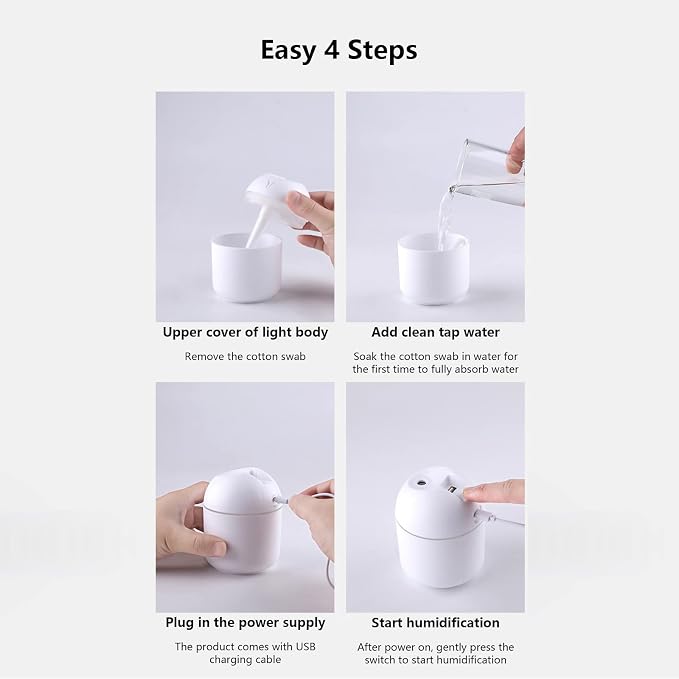 Easy 4 Steps

Upper cover of light body

Remove the cotton swab

Add clean tap water

Soak the cotton swab in water for the first time to fully absorb water

Plug in the power supply

The product comes with USB charging cable

Start humidification

After power on, gently press the switch to start humidification