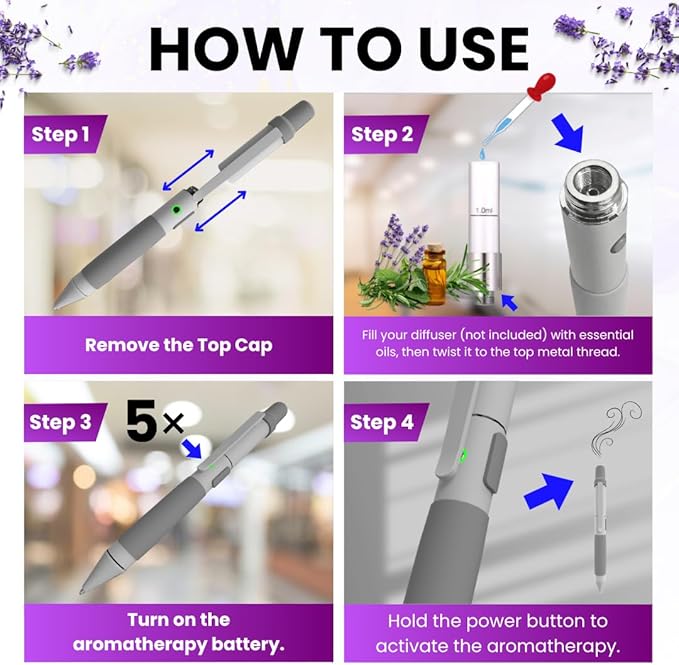 HOW TO USE

Step 1

Remove the Top Cap

Step 2

1.0ml

Fill your diffuser (not included) with essential oils, then twist it to the top metal thread.

Step 3

5×

Turn on the aromatherapy battery.

Step 4

Hold the power button to activate the aromatherapy.