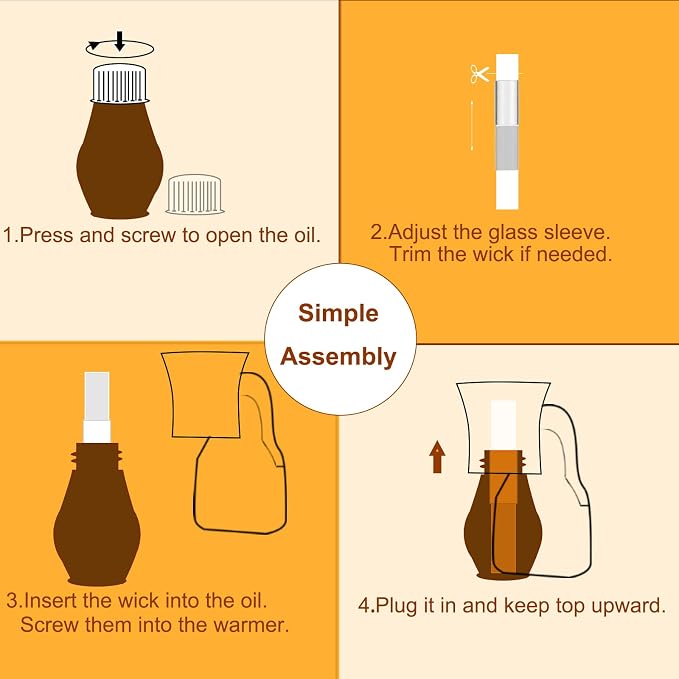 1.Press and screw to open the oil.

2.Adjust the glass sleeve.
Trim the wick if needed.

Simple
Assembly

3.Insert the wick into the oil.
Screw them into the warmer.

4.Plug it in and keep top upward.