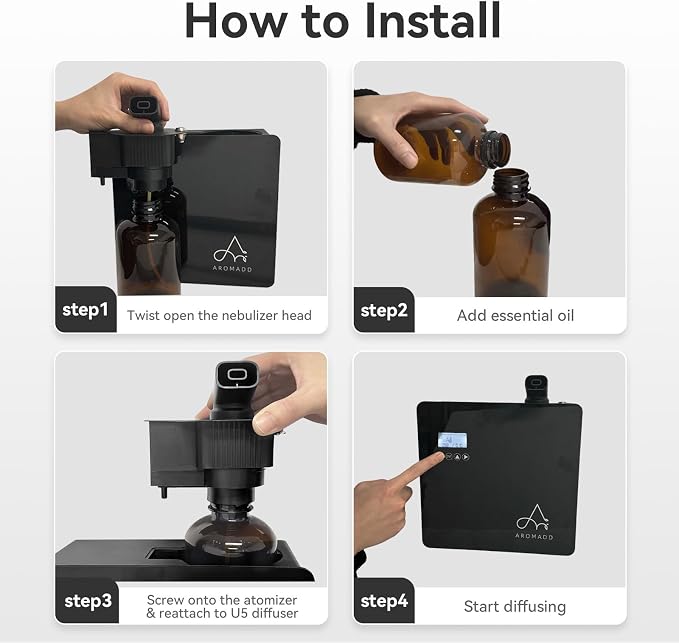 How to Install

AROMADD

step1 Twist open the nebulizer head

step2 Add essential oil

step3 Screw onto the atomizer & reattach to U5 diffuser

AROMADD

step4 Start diffusing