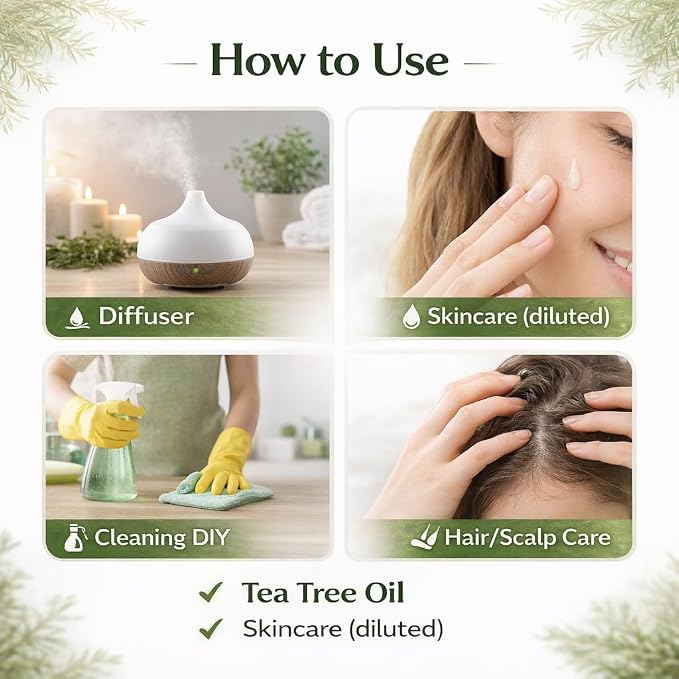 How to Use

Diffuser

Skincare (diluted)

Cleaning DIY

Hair/Scalp Care

✓ Tea Tree Oil

✓ Skincare (diluted)