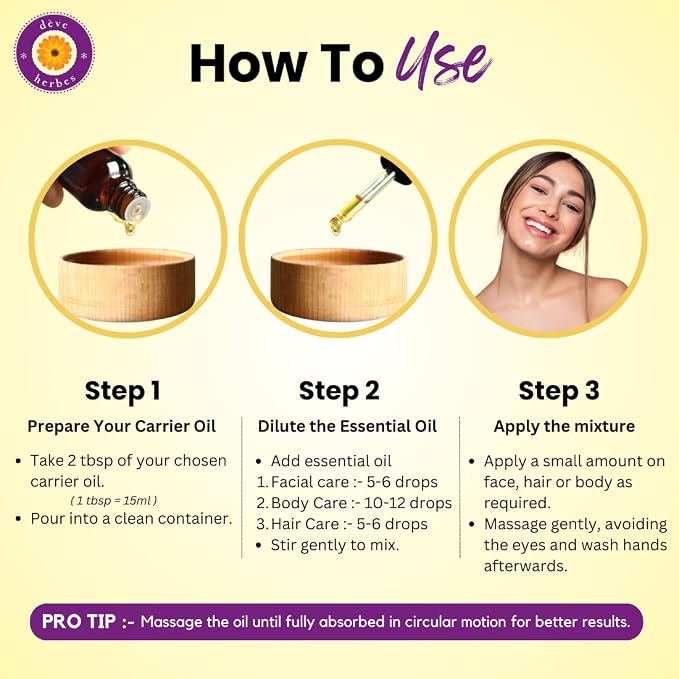 dève herbes

How To Use

Step 1

Prepare Your Carrier Oil

• Take 2 tbsp of your chosen carrier oil.
( 1 tbsp = 15ml )
• Pour into a clean container.

Step 2

Dilute the Essential Oil

• Add essential oil
1. Facial care :- 5-6 drops
2. Body Care :- 10-12 drops
3. Hair Care :- 5-6 drops
• Stir gently to mix.

Step 3

Apply the mixture

• Apply a small amount on face, hair or body as required.
• Massage gently, avoiding the eyes and wash hands afterwards.

PRO TIP :- Massage the oil until fully absorbed in circular motion for better results.