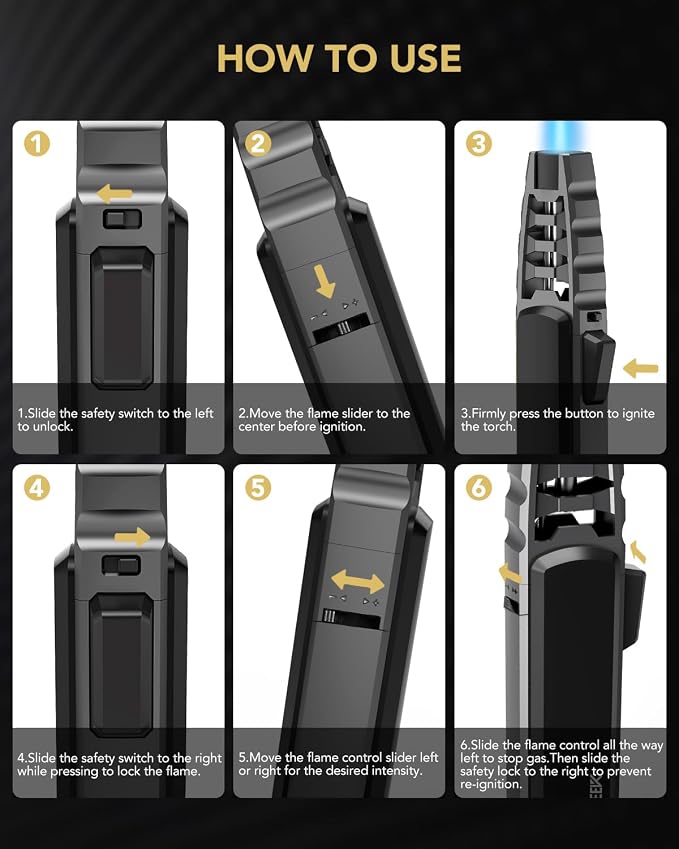 HOW TO USE

1

1.Slide the safety switch to the left to unlock.

2

2.Move the flame slider to the center before ignition.

3

3.Firmly press the button to ignite the torch.

4

4.Slide the safety switch to the right while pressing to lock the flame.

5

5.Move the flame control slider left or right for the desired intensity.

6

6.Slide the flame control all the way left to stop gas.Then slide the safety lock to the right to prevent re-ignition.