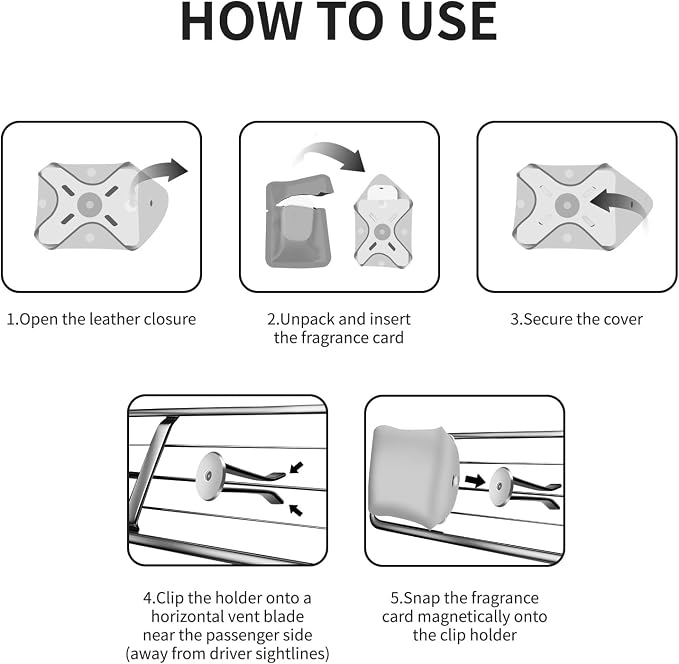 HOW TO USE

1.Open the leather closure

2.Unpack and insert the fragrance card

3.Secure the cover

4.Clip the holder onto a horizontal vent blade near the passenger side (away from driver sightlines)

5.Snap the fragrance card magnetically onto the clip holder