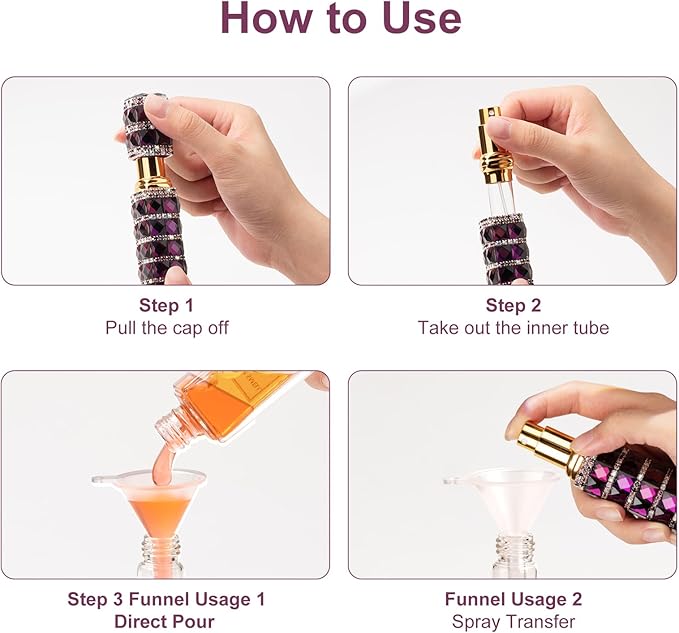 How to Use

Step 1
Pull the cap off

Step 2
Take out the inner tube

Step 3 Funnel Usage 1
Direct Pour

Funnel Usage 2
Spray Transfer