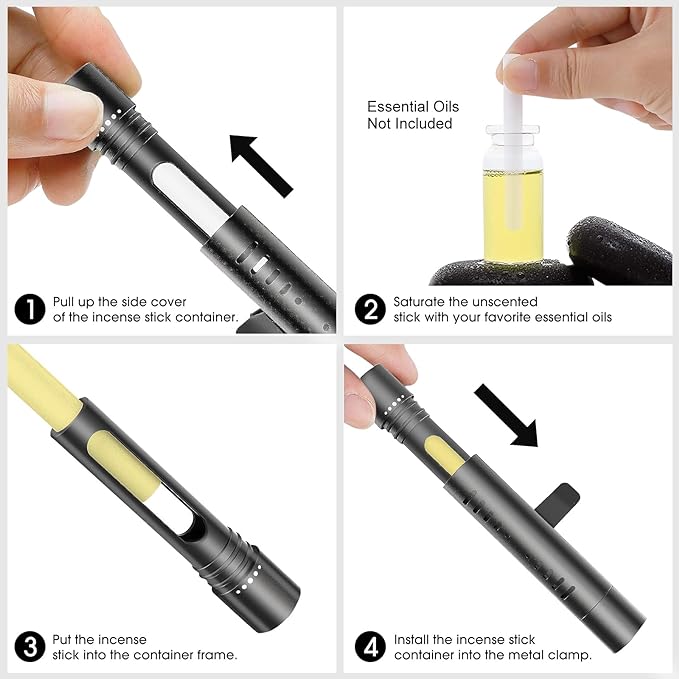 1 Pull up the side cover of the incense stick container.

Essential Oils
Not Included

2 Saturate the unscented stick with your favorite essential oils

3 Put the incense stick into the container frame.

4 Install the incense stick container into the metal clamp.