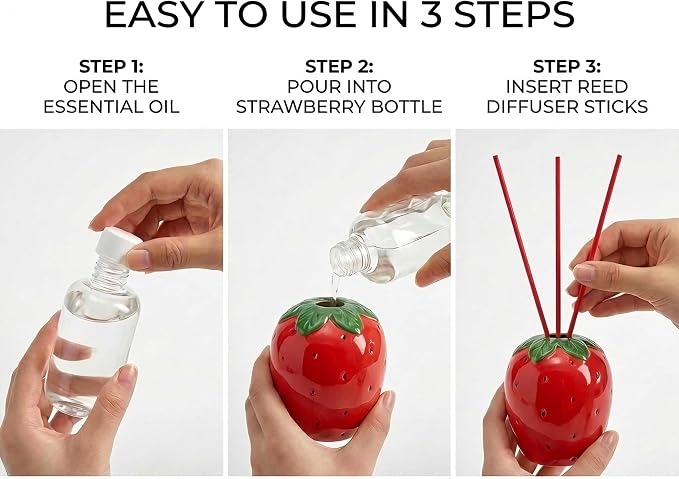 EASY TO USE IN 3 STEPS

STEP 1:
OPEN THE ESSENTIAL OIL

STEP 2:
POUR INTO STRAWBERRY BOTTLE

STEP 3:
INSERT REED DIFFUSER STICKS