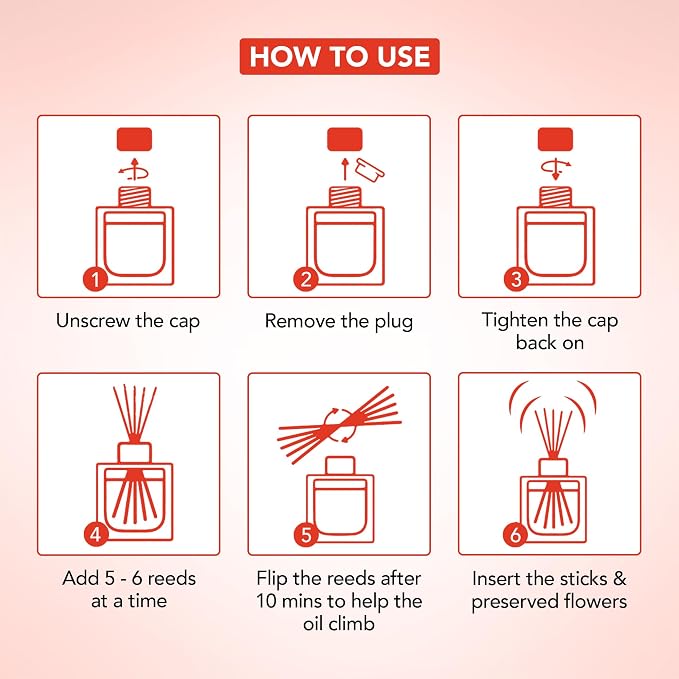 HOW TO USE

1
Unscrew the cap

2
Remove the plug

3
Tighten the cap back on

4
Add 5 - 6 reeds at a time

5
Flip the reeds after 10 mins to help the oil climb

6
Insert the sticks & preserved flowers