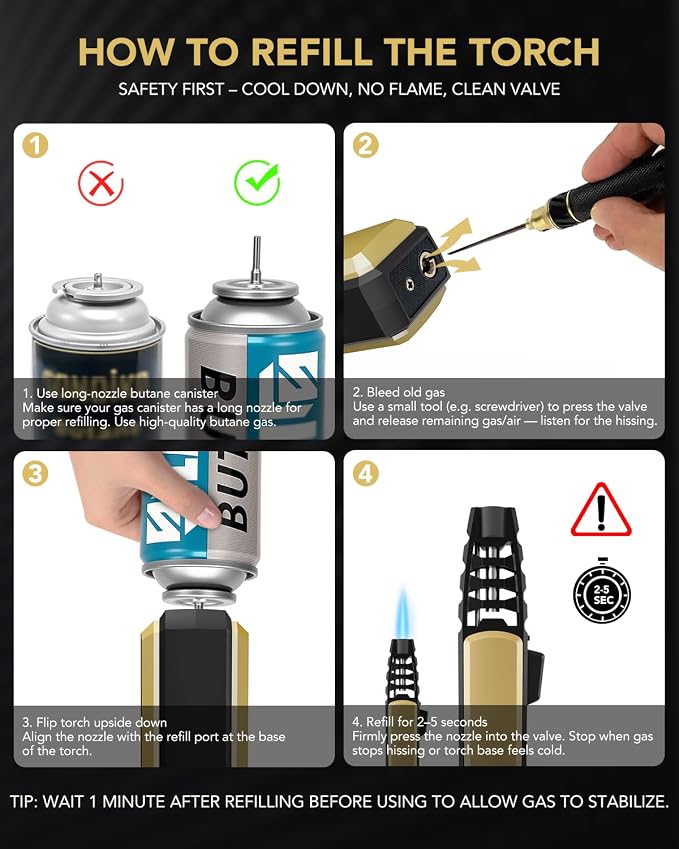 HOW TO REFILL THE TORCH
SAFETY FIRST – COOL DOWN, NO FLAME, CLEAN VALVE

1

1. Use long-nozzle butane canister
Make sure your gas canister has a long nozzle for proper refilling. Use high-quality butane gas.

2

2. Bleed old gas
Use a small tool (e.g. screwdriver) to press the valve and release remaining gas/air — listen for the hissing.

3

BUT

3. Flip torch upside down
Align the nozzle with the refill port at the base of the torch.

4

2-5 SEC

4. Refill for 2–5 seconds
Firmly press the nozzle into the valve. Stop when gas stops hissing or torch base feels cold.

TIP: WAIT 1 MINUTE AFTER REFILLING BEFORE USING TO ALLOW GAS TO STABILIZE.