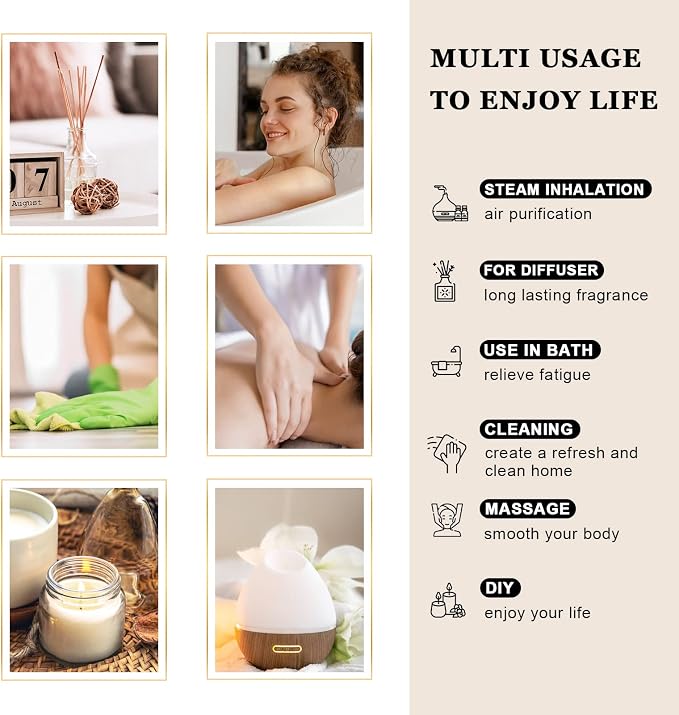 07
August

MULTI USAGE
TO ENJOY LIFE

STEAM INHALATION
air purification

FOR DIFFUSER
long lasting fragrance

USE IN BATH
relieve fatigue

CLEANING
create a refresh and clean home

MASSAGE
smooth your body

DIY
enjoy your life