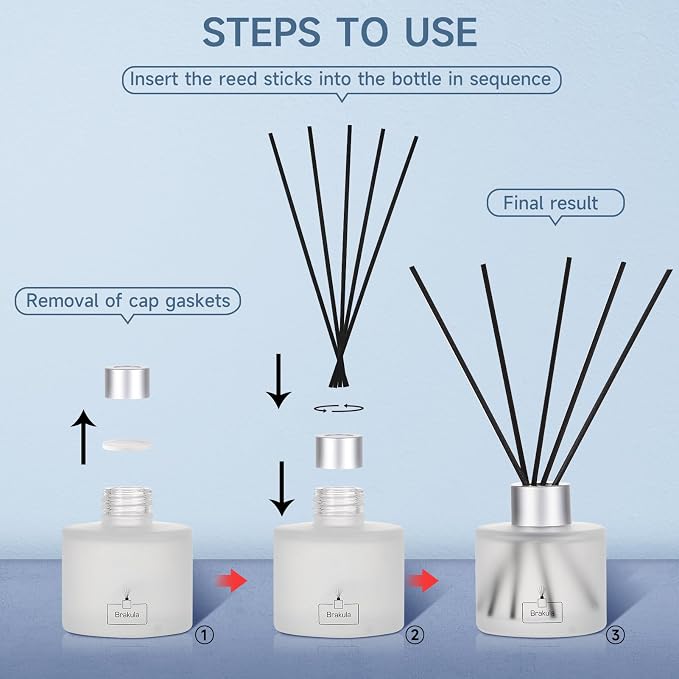 STEPS TO USE

Insert the reed sticks into the bottle in sequence

Final result

Removal of cap gaskets

Brakula

①

Brakula

②

Brakula

③