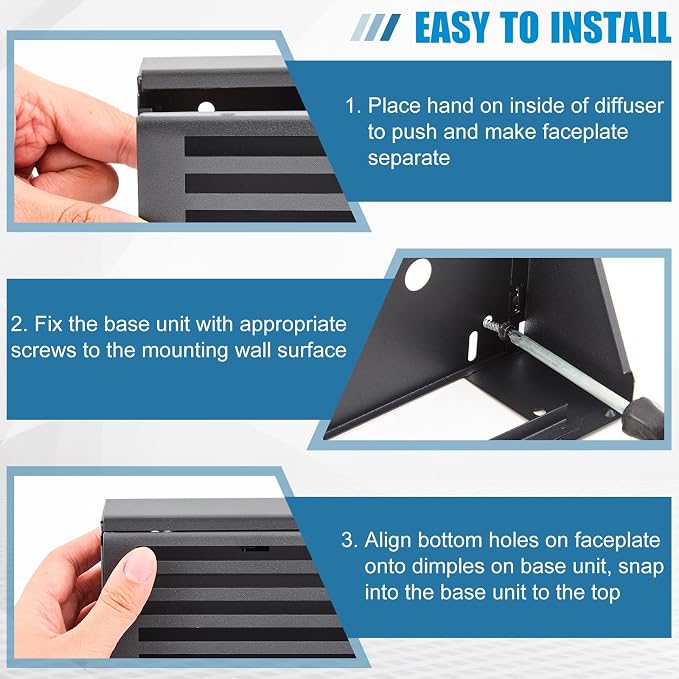 EASY TO INSTALL

1. Place hand on inside of diffuser to push and make faceplate separate

2. Fix the base unit with appropriate screws to the mounting wall surface

3. Align bottom holes on faceplate onto dimples on base unit, snap into the base unit to the top