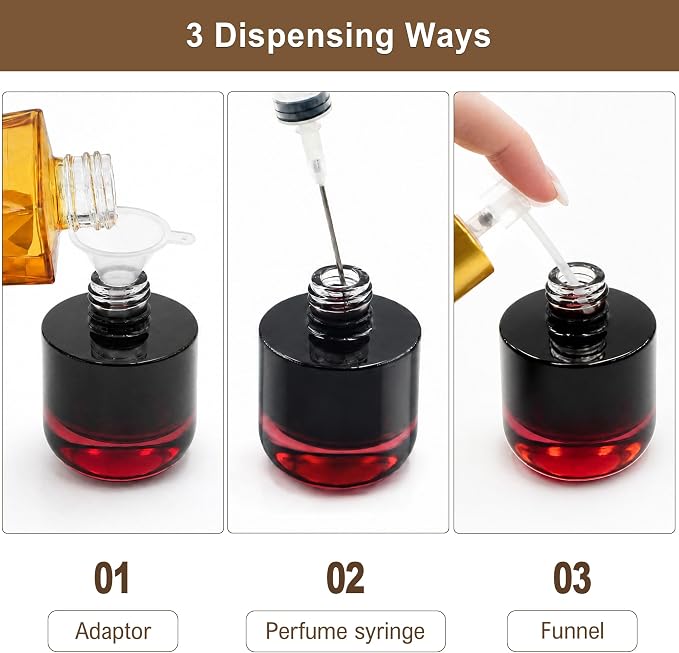 3 Dispensing Ways

01

Adaptor

02

Perfume syringe

03

Funnel