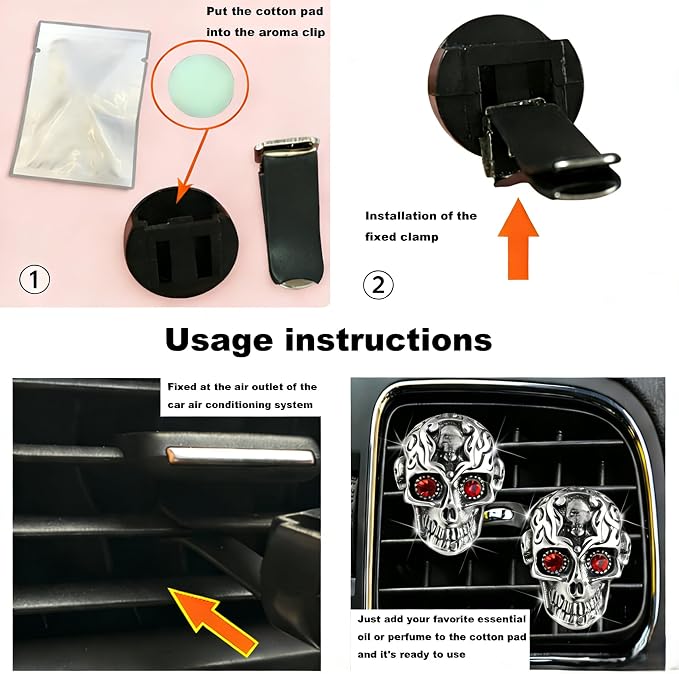 Put the cotton pad into the aroma clip

①

Installation of the fixed clamp

②

Usage instructions

Fixed at the air outlet of the car air conditioning system

Just add your favorite essential oil or perfume to the cotton pad and it's ready to use