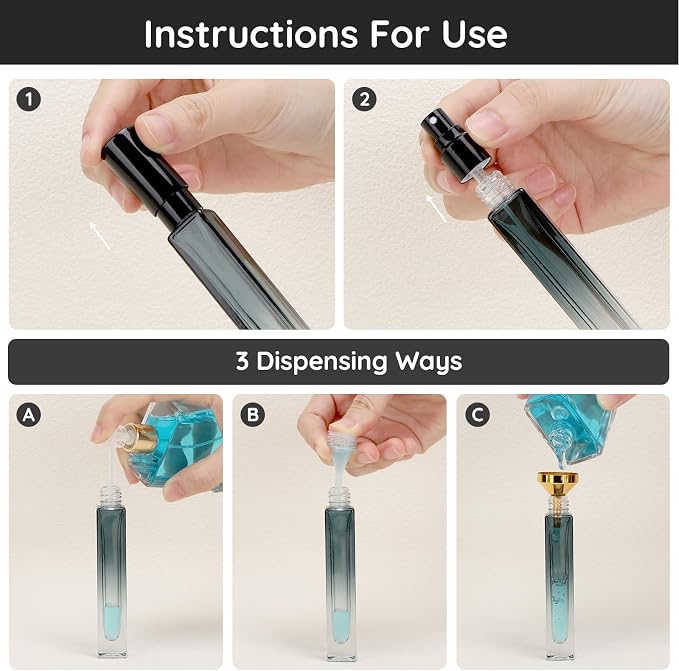 Instructions For Use

1

2

3 Dispensing Ways

A

B

C