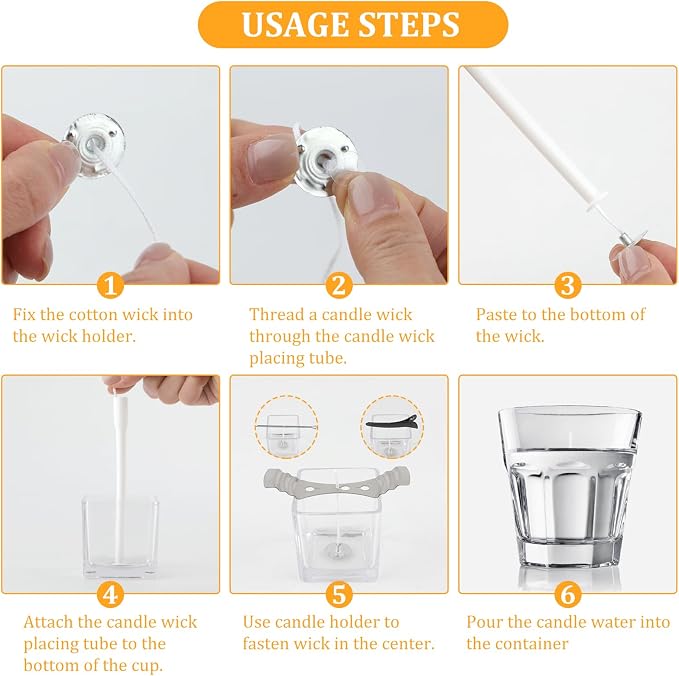 USAGE STEPS

1
Fix the cotton wick into the wick holder.

2
Thread a candle wick through the candle wick placing tube.

3
Paste to the bottom of the wick.

4
Attach the candle wick placing tube to the bottom of the cup.

5
Use candle holder to fasten wick in the center.

6
Pour the candle water into the container