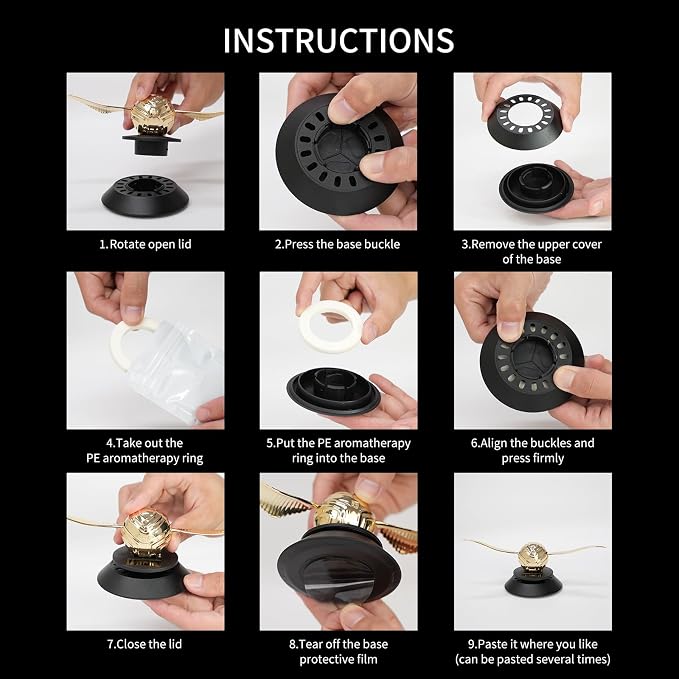 INSTRUCTIONS

1.Rotate open lid

2.Press the base buckle

3.Remove the upper cover of the base

4.Take out the PE aromatherapy ring

5.Put the PE aromatherapy ring into the base

6.Align the buckles and press firmly

7.Close the lid

8.Tear off the base protective film

9.Paste it where you like (can be pasted several times)