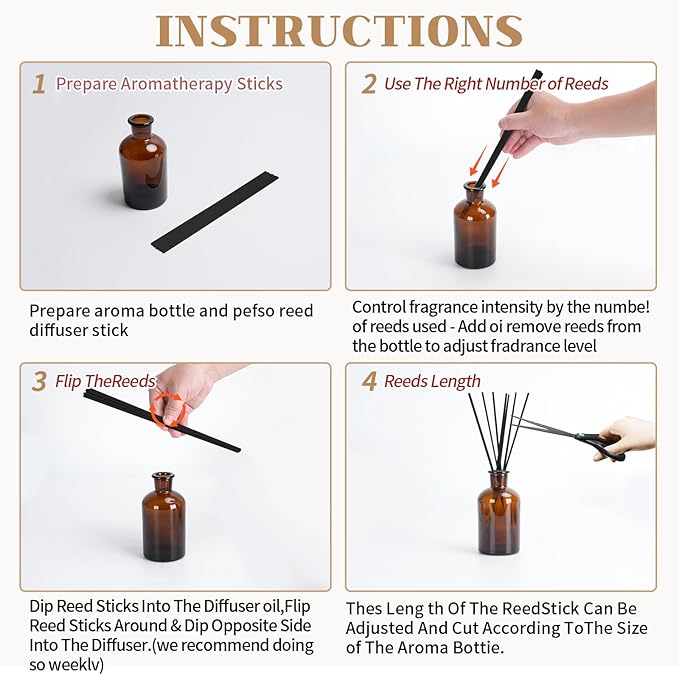 INSTRUCTIONS

1 Prepare Aromatherapy Sticks

Prepare aroma bottle and pefso reed diffuser stick

2 Use The Right Number of Reeds

Control fragrance intensity by the numbe! of reeds used - Add oi remove reeds from the bottle to adjust fradrance level

3 Flip TheReeds

Dip Reed Sticks Into The Diffuser oil,Flip Reed Sticks Around & Dip Opposite Side Into The Diffuser.(we recommend doing so weeklv)

4 Reeds Length

Thes Leng th Of The ReedStick Can Be Adjusted And Cut According ToThe Size of The Aroma Bottie.