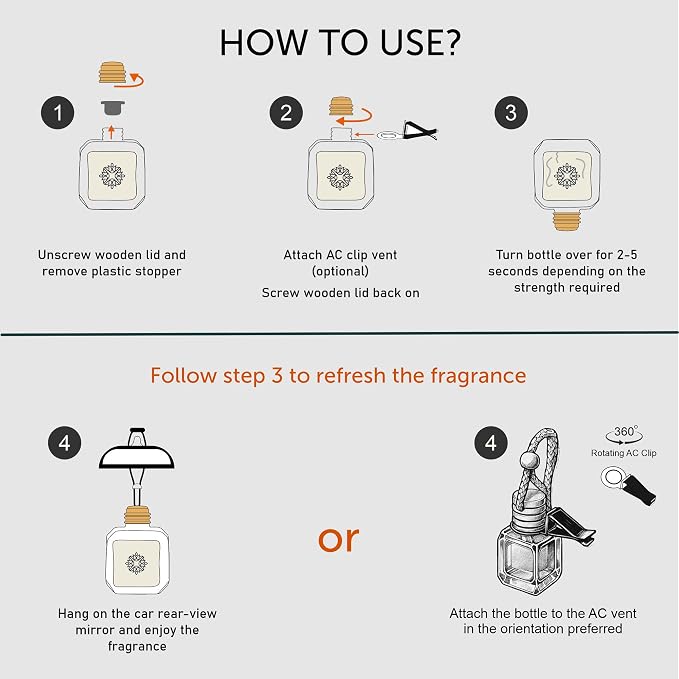 HOW TO USE?

1

Unscrew wooden lid and remove plastic stopper

2

Attach AC clip vent (optional)

Screw wooden lid back on

3

Turn bottle over for 2-5 seconds depending on the strength required

Follow step 3 to refresh the fragrance

4

Hang on the car rear-view mirror and enjoy the fragrance

or

4

360°

Rotating AC Clip

Attach the bottle to the AC vent in the orientation preferred