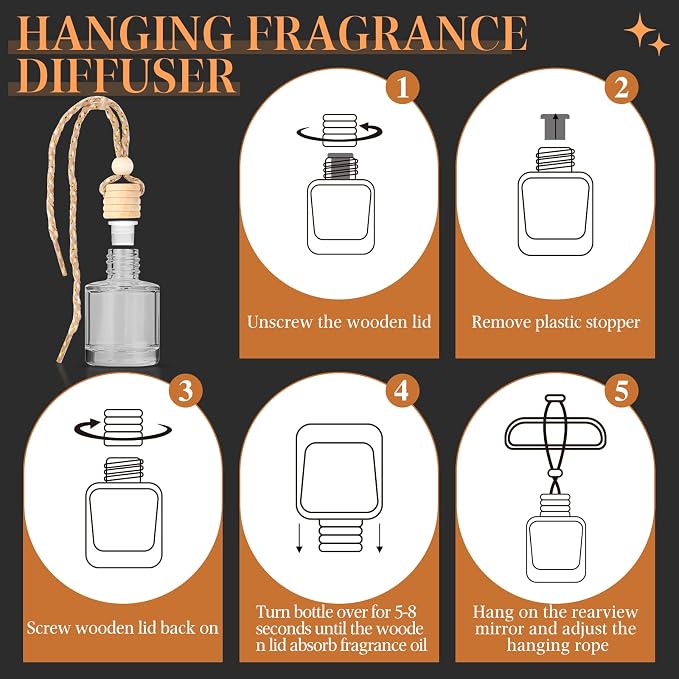 HANGING FRAGRANCE DIFFUSER

1
Unscrew the wooden lid

2
Remove plastic stopper

3
Screw wooden lid back on

4
Turn bottle over for 5-8 seconds until the woode n lid absorb fragrance oil

5
Hang on the rearview mirror and adjust the hanging rope