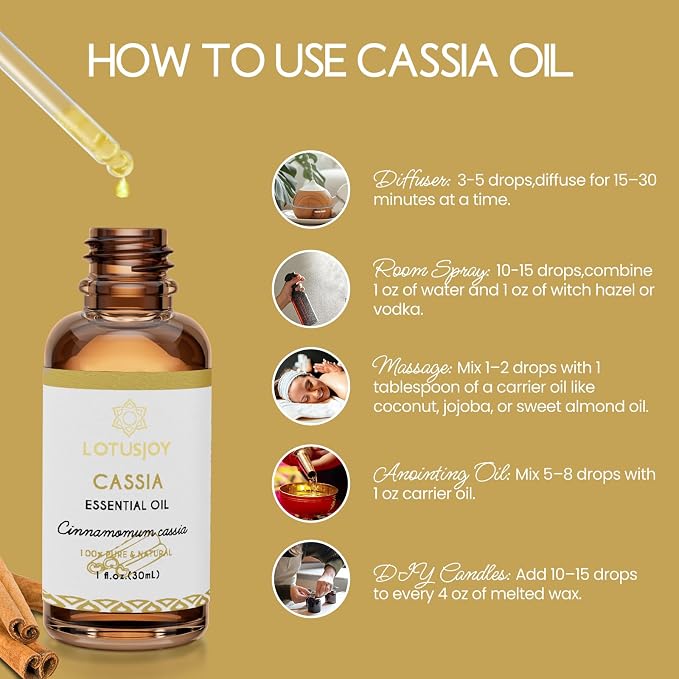 HOW TO USE CASSIA OIL

LOTUSJOY
CASSIA
ESSENTIAL OIL
Cinnamomum cassia
100% PURE & NATURAL
1 fl.oz.(30mL)

Diffuser: 3-5 drops,diffuse for 15–30 minutes at a time.

Room Spray: 10-15 drops,combine 1 oz of water and 1 oz of witch hazel or vodka.

Massage: Mix 1–2 drops with 1 tablespoon of a carrier oil like coconut, jojoba, or sweet almond oil.

Anointing Oil: Mix 5–8 drops with 1 oz carrier oil.

DIY Candles: Add 10–15 drops to every 4 oz of melted wax.