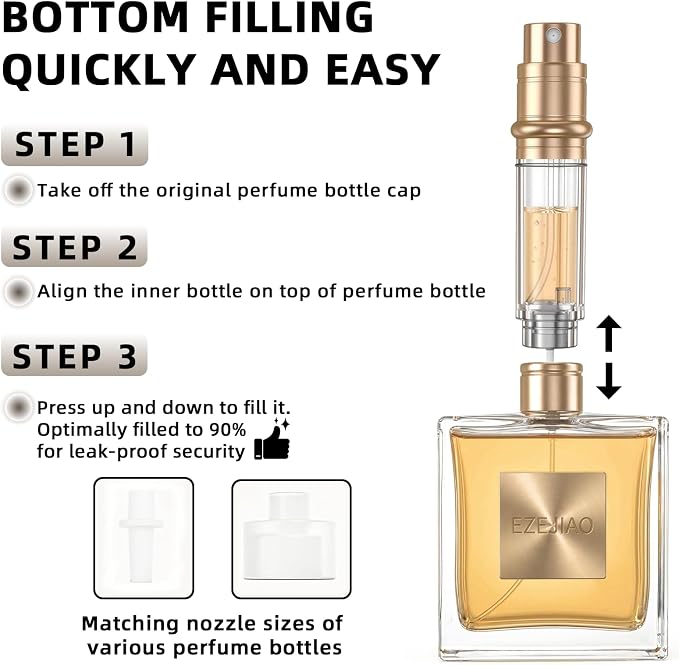 BOTTOM FILLING
QUICKLY AND EASY

STEP 1

Take off the original perfume bottle cap

STEP 2

Align the inner bottle on top of perfume bottle

STEP 3

Press up and down to fill it.
Optimally filled to 90%
for leak-proof security

Matching nozzle sizes of various perfume bottles

EZEJIAO